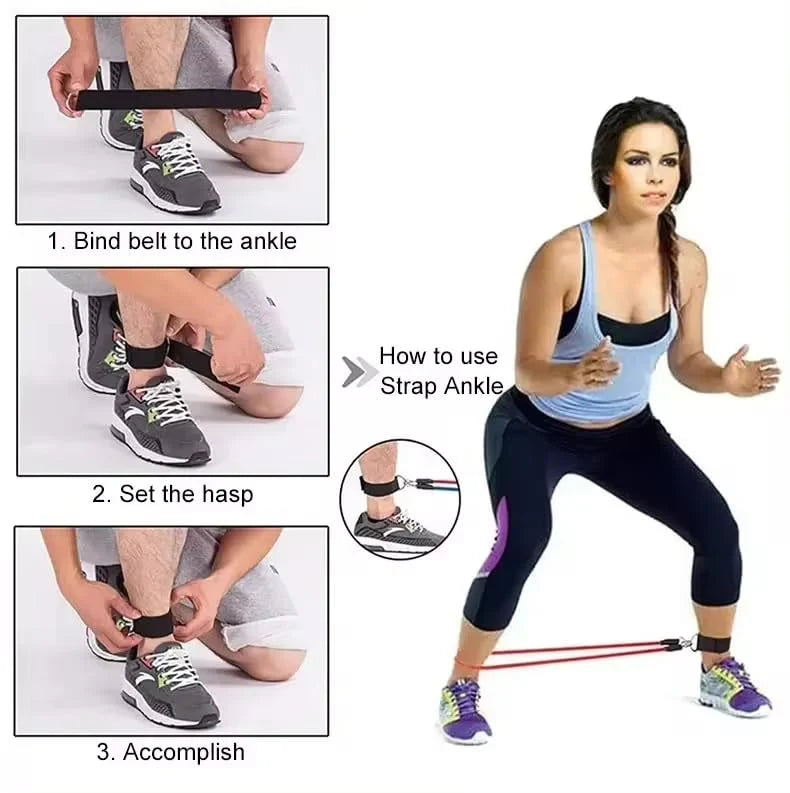 1. Bind belt to the ankle

2. Set the hasp

3. Accomplish

How to use Strap Ankle